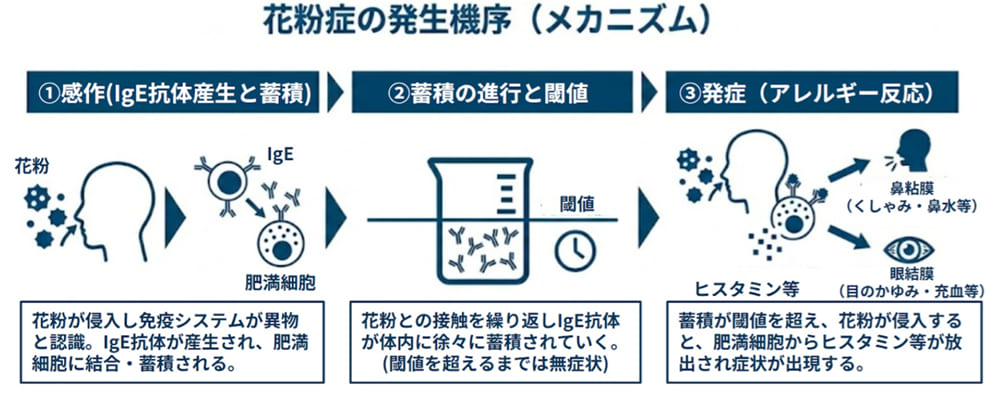 花粉症の発生機序（メカニズム）

①感作(IgE抗体産生と蓄積)

花粉

IgE

肥満細胞

花粉が侵入し免疫システムが異物と認識。IgE抗体が産生され、肥満細胞に結合・蓄積される。

②蓄積の進行と閾値

閾値

花粉との接触を繰り返しIgE抗体が体内に徐々に蓄積されていく。(閾値を超えるまでは無症状)

③発症（アレルギー反応）

鼻粘膜
（くしゃみ・鼻水等）

眼結膜
（目のかゆみ・充血等）

ヒスタミン等

蓄積が閾値を超え、花粉が侵入すると、肥満細胞からヒスタミン等が放出され症状が出現する。